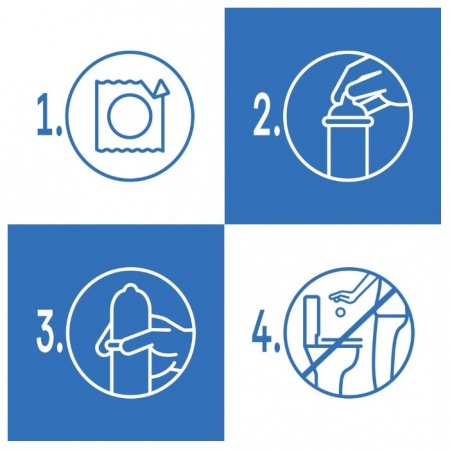 1.

2.

3.

4.