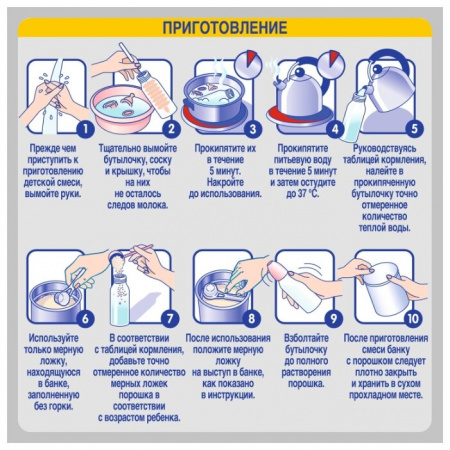 ПРИГОТОВЛЕНИЕ

1
Прежде чем приступить к приготовлению детской смеси, вымойте руки.

2
Тщательно вымойте бутылочку, соску и крышку, чтобы на них не осталось следов молока.

3
Прокипятите их в течение 5 минут. Накройте до использования.

4
Прокипятите питьевую воду в течение 5 минут и затем остудите до 37 °С.

5
Руководствуясь таблицей кормления, налейте в прокипяченную бутылочку точно отмеренное количество теплой воды.

6
Используйте только мерную ложку, находящуюся в банке, заполненную без горки.

7
В соответствии с таблицей кормления, добавьте точно отмеренное количество мерных ложек порошка в соответствии с возрастом ребенка.

8
После использования положите мерную ложку на выступ в банке, как показано в инструкции.

9
Взболтайте бутылочку до полного растворения порошка.

10
После приготовления смеси банку с порошком следует плотно закрыть и хранить в сухом прохладном месте.