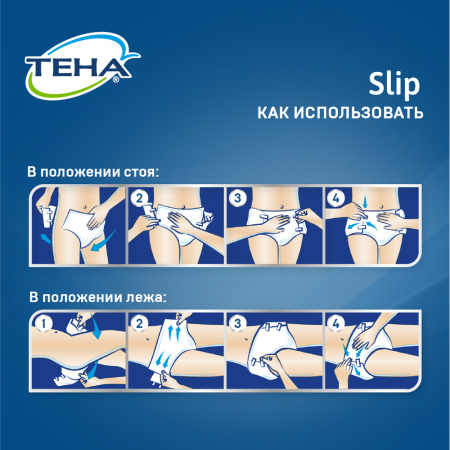 TEHA®

Slip
КАК ИСПОЛЬЗОВАТЬ

В положении стоя:

2 3 4

В положении лежа:

1 2 3 4