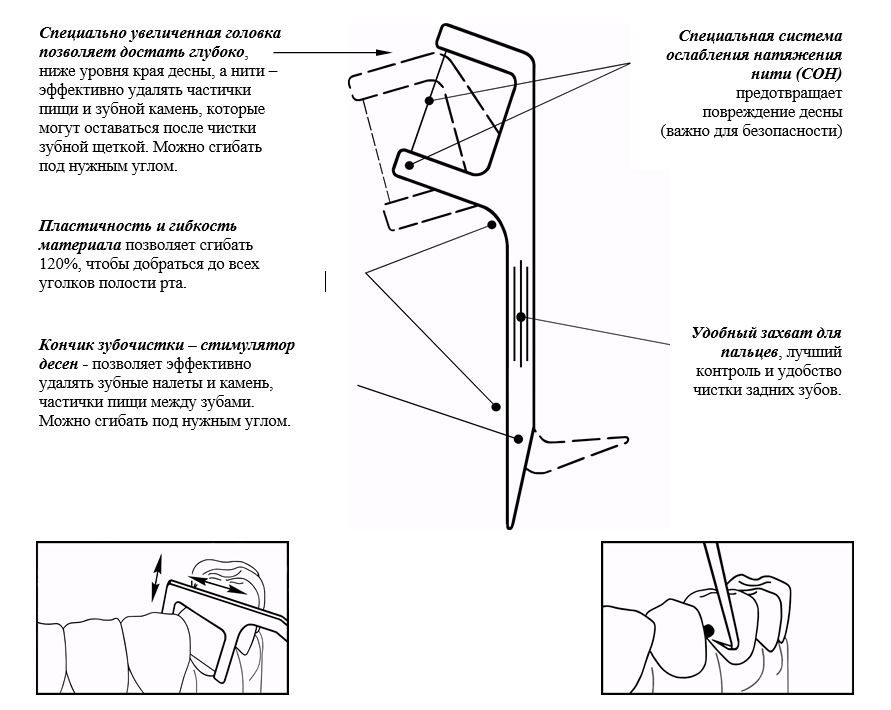 Специально увеличенная головка позволяет достать глубоко, ниже уровня края десны, а нити – эффективно удалять частички пищи и зубной камень, которые могут оставаться после чистки зубной щеткой. Можно сгибать под нужным углом.

Пластичность и гибкость материала позволяет сгибать 120%, чтобы добраться до всех уголков полости рта.

Кончик зубочистки – стимулятор десен - позволяет эффективно удалять зубные налеты и камень, частички пищи между зубами. Можно сгибать под нужным углом.

Специальная система ослабления натяжения нити (СОН) предотвращает повреждение десны (важно для безопасности)

Удобный захват для пальцев, лучший контроль и удобство чистки задних зубов.