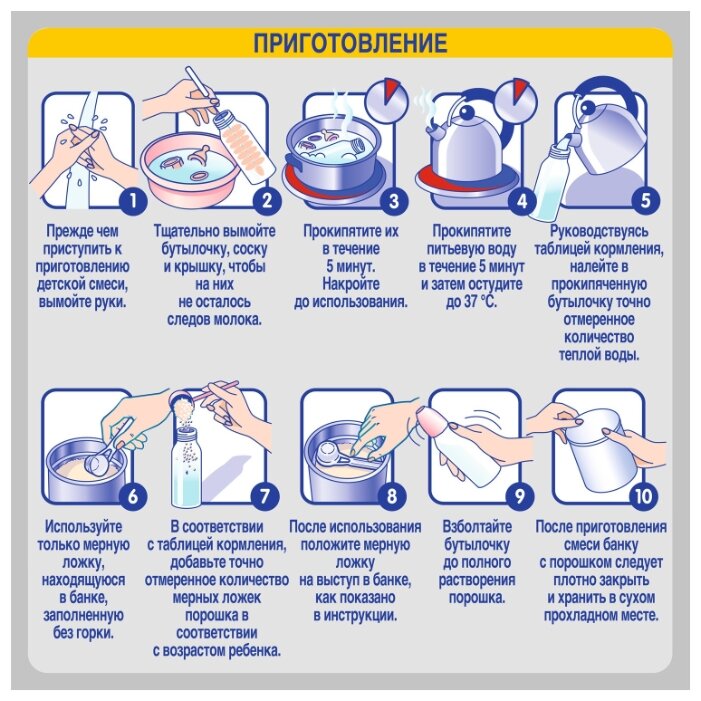 ПРИГОТОВЛЕНИЕ

1
Прежде чем приступить к приготовлению детской смеси, вымойте руки.

2
Тщательно вымойте бутылочку, соску и крышку, чтобы на них не осталось следов молока.

3
Прокипятите их в течение 5 минут. Накройте до использования.

4
Прокипятите питьевую воду в течение 5 минут и затем остудите до 37 °C.

5
Руководствуясь таблицей кормления, налейте в прокипяченную бутылочку точно отмеренное количество теплой воды.

6
Используйте только мерную ложку, находящуюся в банке, заполненную без горки.

7
В соответствии с таблицей кормления, добавьте точно отмеренное количество мерных ложек порошка в соответствии с возрастом ребенка.

8
После использования положите мерную ложку на выступ в банке, как показано в инструкции.

9
Взболтайте бутылочку до полного растворения порошка.

10
После приготовления смеси банку с порошком следует плотно закрыть и хранить в сухом прохладном месте.